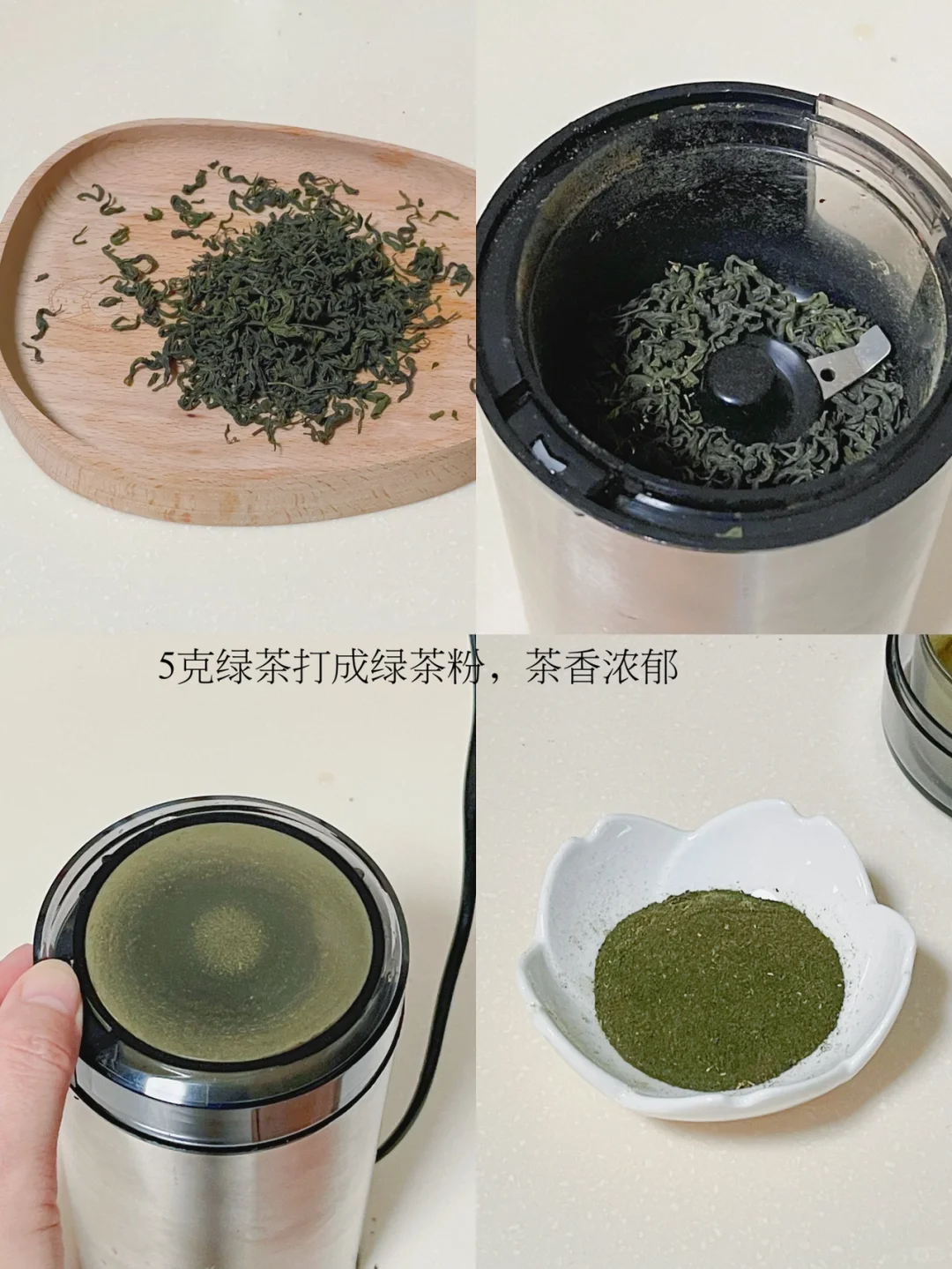 5克绿茶打成绿茶粉，茶香浓郁