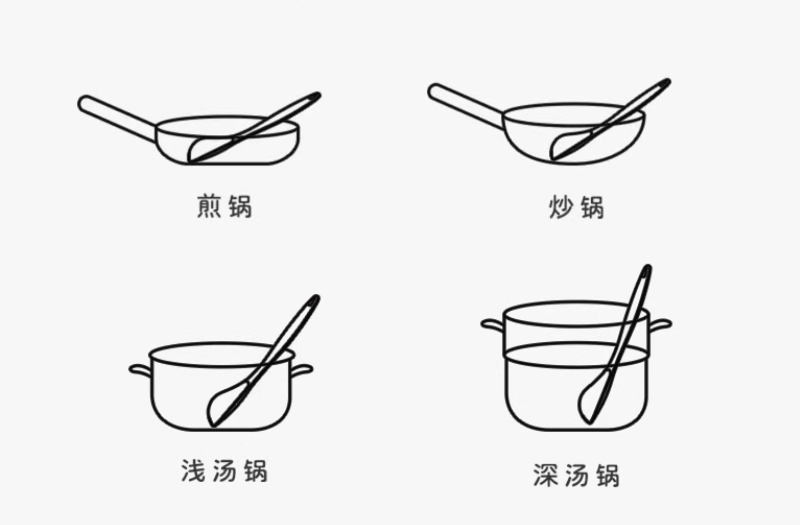 煎锅

炒锅

浅汤锅

深汤锅